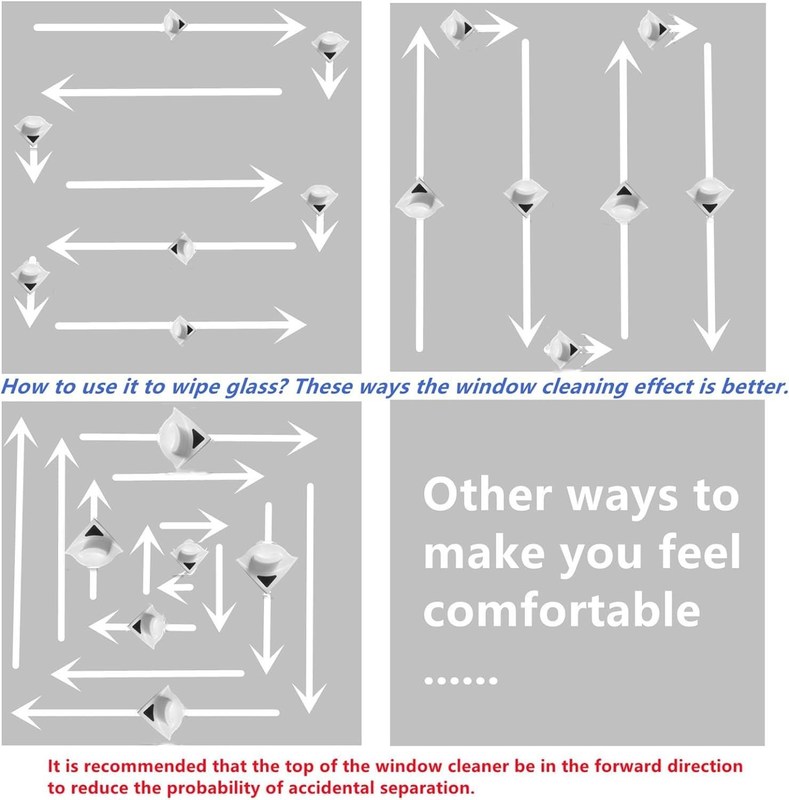 How to use it to wipe glass? These ways the window cleaning effect is better.

Other ways to make you feel comfortable ......

It is recommended that the top of the window cleaner be in the forward direction to reduce the probability of accidental separation.